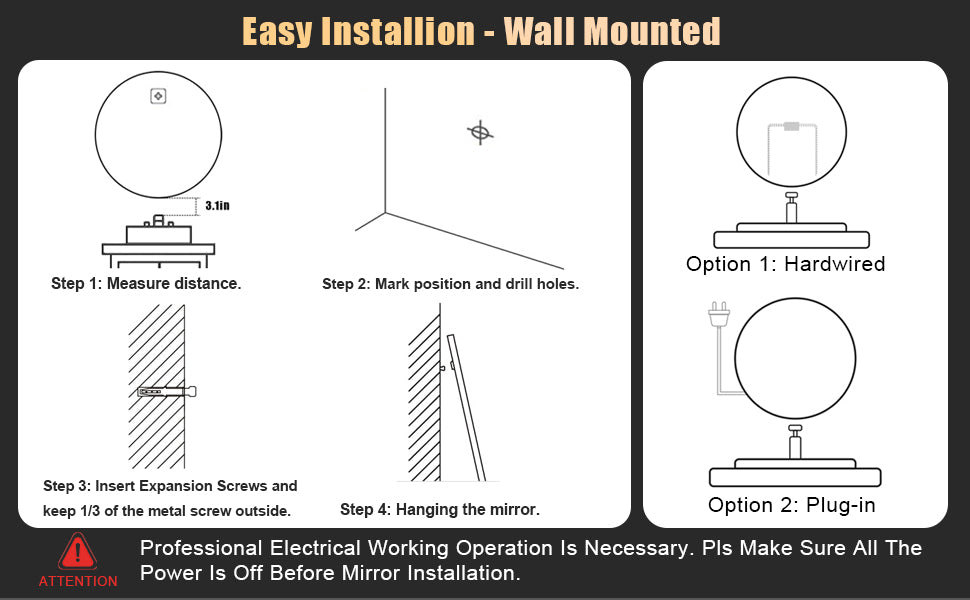 Easy Installion - Wall Mounted

3.1in

Step 1: Measure distance.

Step 2: Mark position and drill holes.

Step 3: Insert Expansion Screws and keep 1/3 of the metal screw outside.

Step 4: Hanging the mirror.

Option 1: Hardwired

Option 2: Plug-in

ATTENTION

Professional Electrical Working Operation Is Necessary. Pls Make Sure All The Power Is Off Before Mirror Installation.